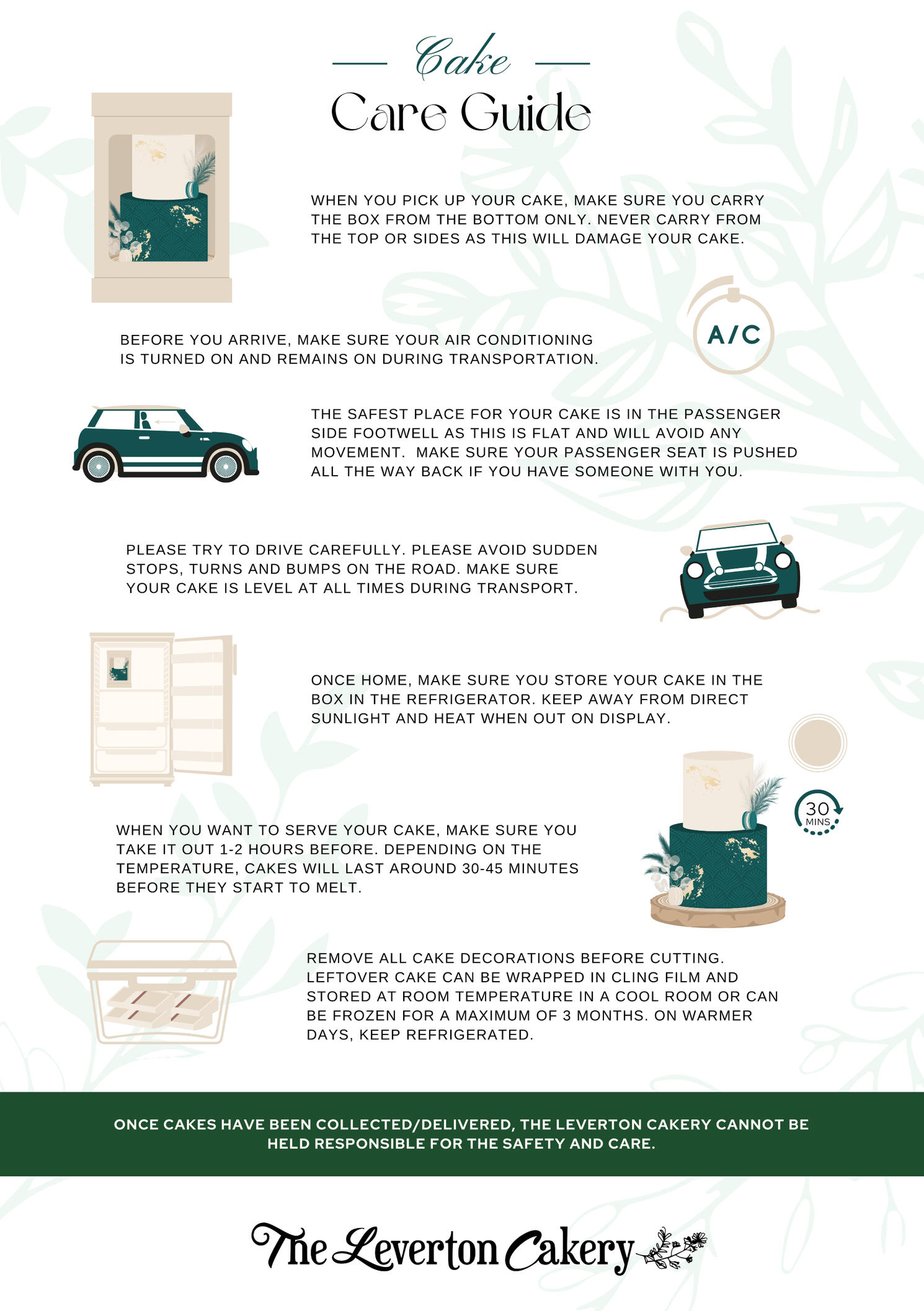 Cake
Care Guide

WHEN YOU PICK UP YOUR CAKE, MAKE SURE YOU CARRY THE BOX FROM THE BOTTOM ONLY. NEVER CARRY FROM THE TOP OR SIDES AS THIS WILL DAMAGE YOUR CAKE.

BEFORE YOU ARRIVE, MAKE SURE YOUR AIR CONDITIONING IS TURNED ON AND REMAINS ON DURING TRANSPORTATION.

A/C

THE SAFEST PLACE FOR YOUR CAKE IS IN THE PASSENGER SIDE FOOTWELL AS THIS IS FLAT AND WILL AVOID ANY MOVEMENT. MAKE SURE YOUR PASSENGER SEAT IS PUSHED ALL THE WAY BACK IF YOU HAVE SOMEONE WITH YOU.

PLEASE TRY TO DRIVE CAREFULLY. PLEASE AVOID SUDDEN STOPS, TURNS AND BUMPS ON THE ROAD. MAKE SURE YOUR CAKE IS LEVEL AT ALL TIMES DURING TRANSPORT.

ONCE HOME, MAKE SURE YOU STORE YOUR CAKE IN THE BOX IN THE REFRIGERATOR. KEEP AWAY FROM DIRECT SUNLIGHT AND HEAT WHEN OUT ON DISPLAY.

30 MINS

WHEN YOU WANT TO SERVE YOUR CAKE, MAKE SURE YOU TAKE IT OUT 1-2 HOURS BEFORE. DEPENDING ON THE TEMPERATURE, CAKES WILL LAST AROUND 30-45 MINUTES BEFORE THEY START TO MELT.

REMOVE ALL CAKE DECORATIONS BEFORE CUTTING. LEFTOVER CAKE CAN BE WRAPPED IN CLING FILM AND STORED AT ROOM TEMPERATURE IN A COOL ROOM OR CAN BE FROZEN FOR A MAXIMUM OF 3 MONTHS. ON WARMER DAYS, KEEP REFRIGERATED.

ONCE CAKES HAVE BEEN COLLECTED/DELIVERED, THE LEVERTON CAKERY CANNOT BE HELD RESPONSIBLE FOR THE SAFETY AND CARE.

The Leverton Cakery